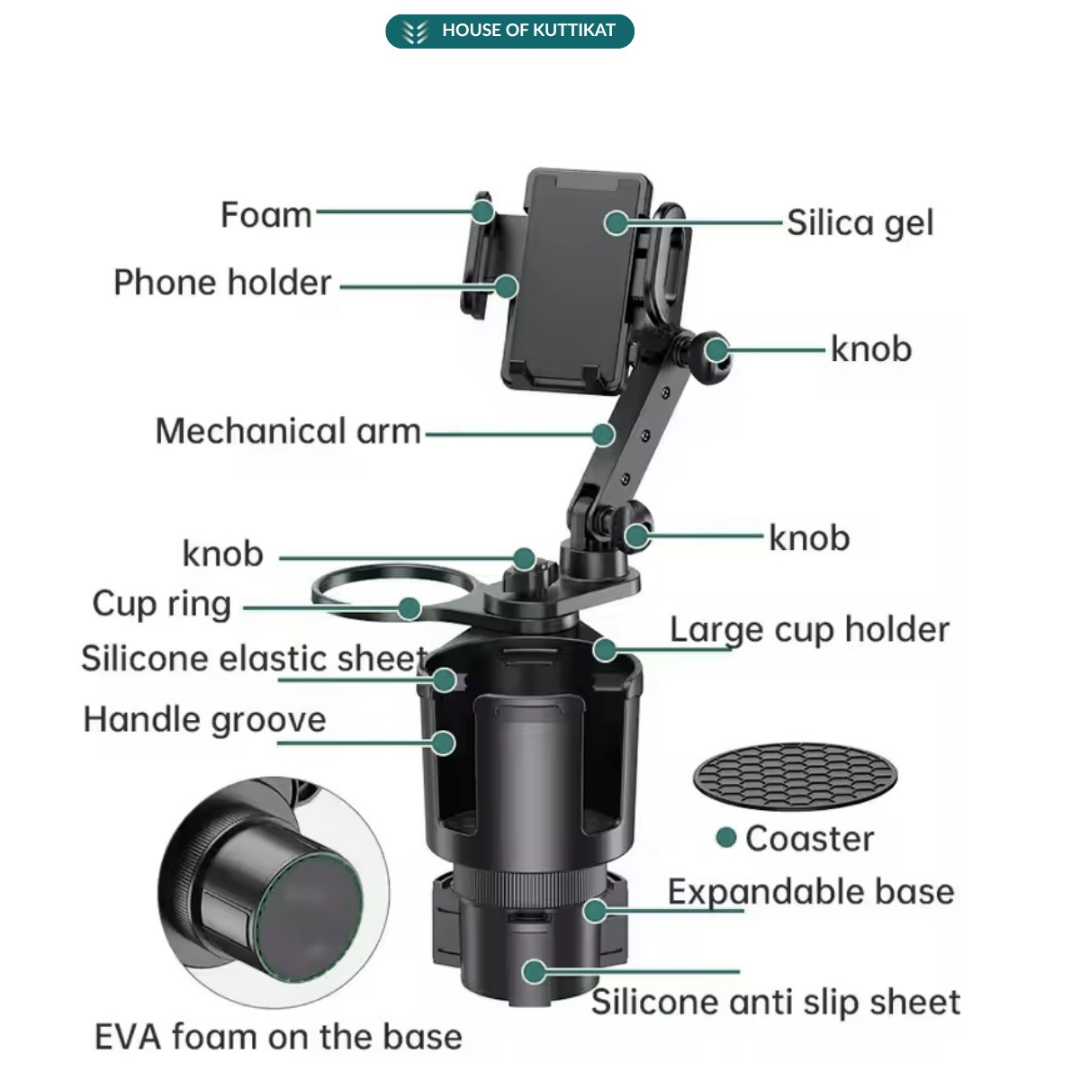 HOUSE OF KUTTIKAT

Foam
Silica gel
Phone holder
knob
Mechanical arm
knob
knob
Cup ring
Large cup holder
Silicone elastic sheet
Handle groove
Coaster
Expandable base
Silicone anti slip sheet
EVA foam on the base