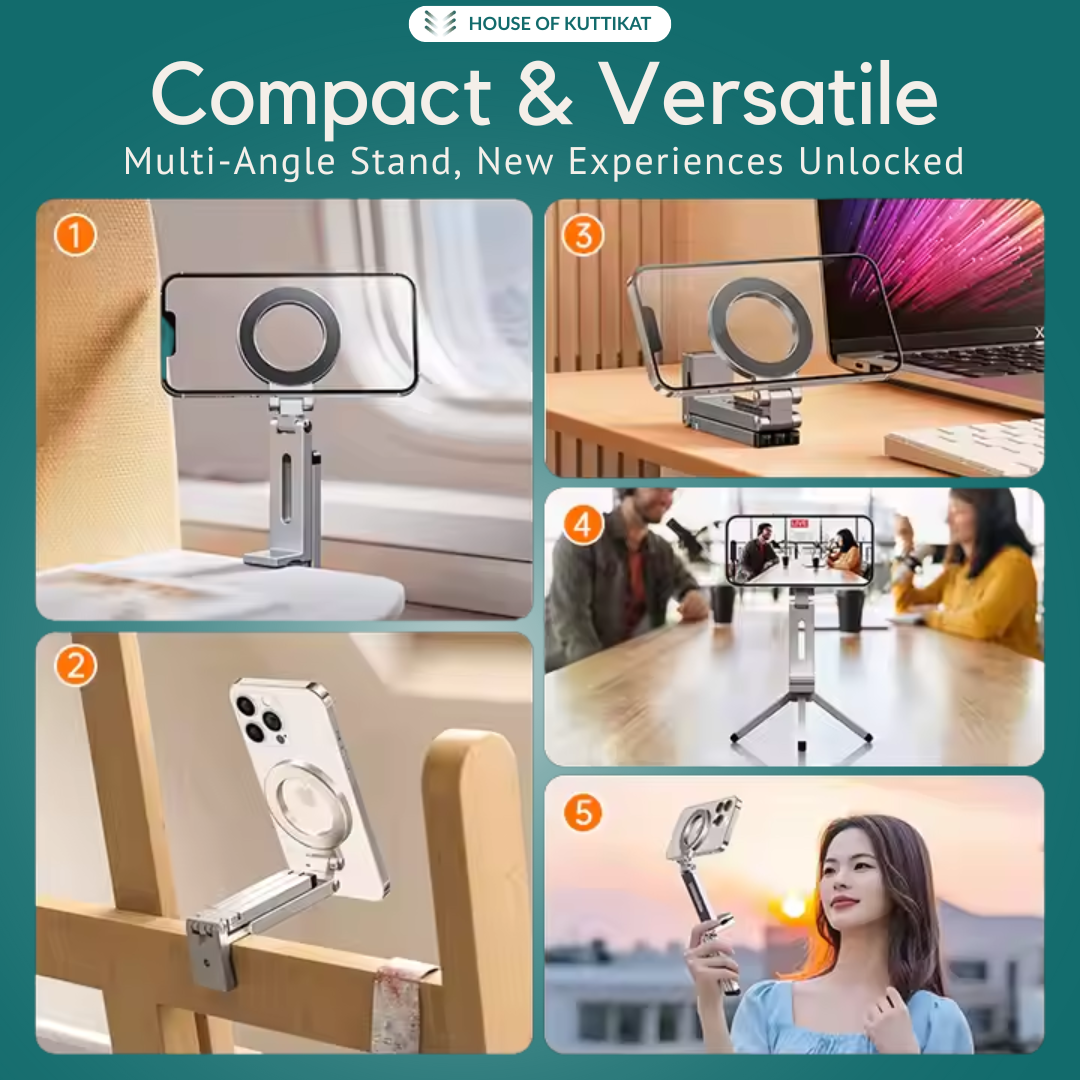 HOUSE OF KUTTIKAT

Compact & Versatile

Multi-Angle Stand, New Experiences Unlocked

1

3

4

LIVE

2

5